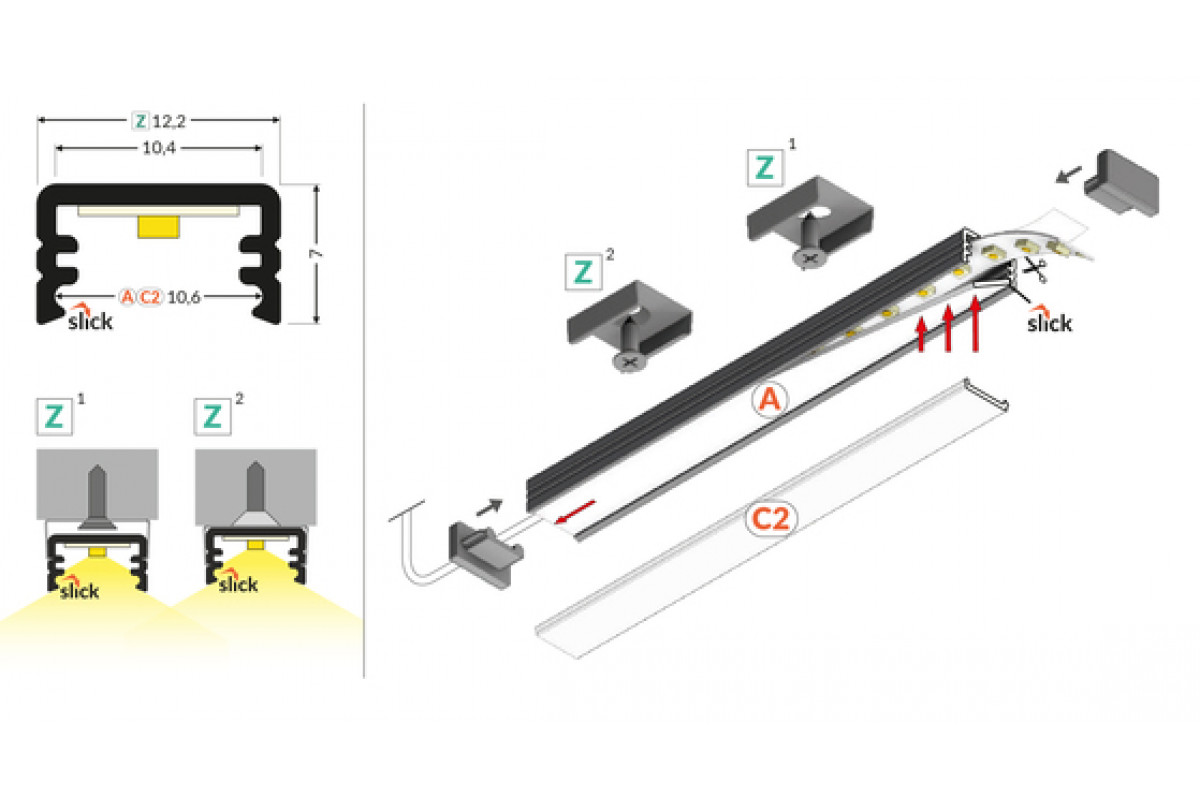 Z 12,2
10,4
7
A C2 10,6
slick

Z 1
Z 2
slick
slick

Z 1
Z 2
slick
A
C2