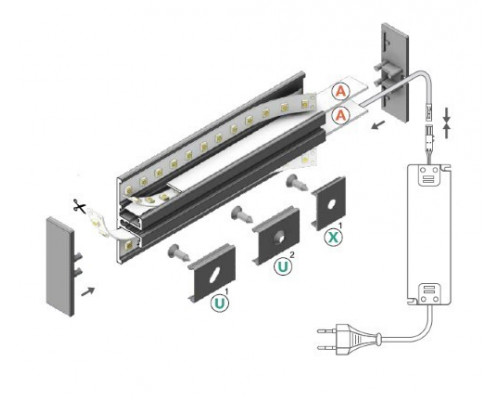 A
A
X$^1$
U$^2$
U$^1$