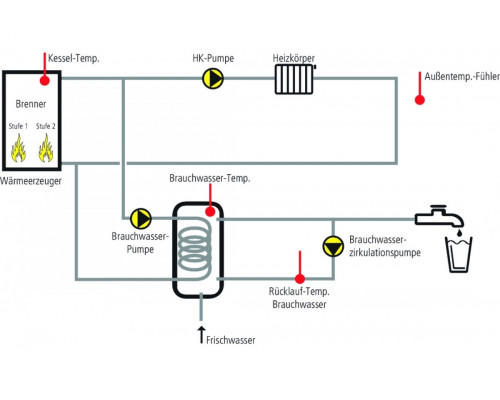 Kessel-Temp.

HK-Pumpe

Heizkörper

Außentemp.-Fühler

Brenner

Stufe 1

Stufe 2

Wärmeerzeuger

Brauchwasser-Temp.

Brauchwasser-Pumpe

Brauchwasser-zirkulationspumpe

Rücklauf-Temp. Brauchwasser

Frischwasser