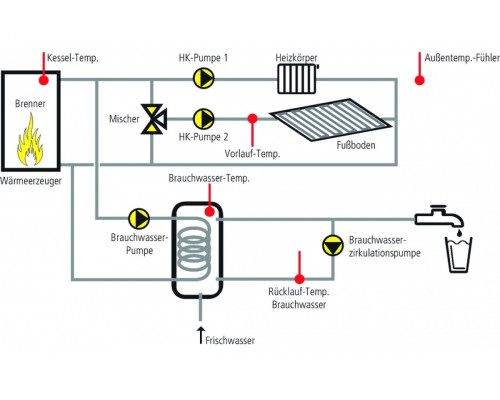 Kessel-Temp.

HK-Pumpe 1

Heizkörper

Außentemp.-Fühler

Brenner

Mischer

HK-Pumpe 2

Vorlauf-Temp.

Fußboden

Wärmeerzeuger

Brauchwasser-Temp.

Brauchwasser-Pumpe

Brauchwasser-zirkulationspumpe

Rücklauf-Temp. Brauchwasser

Frischwasser