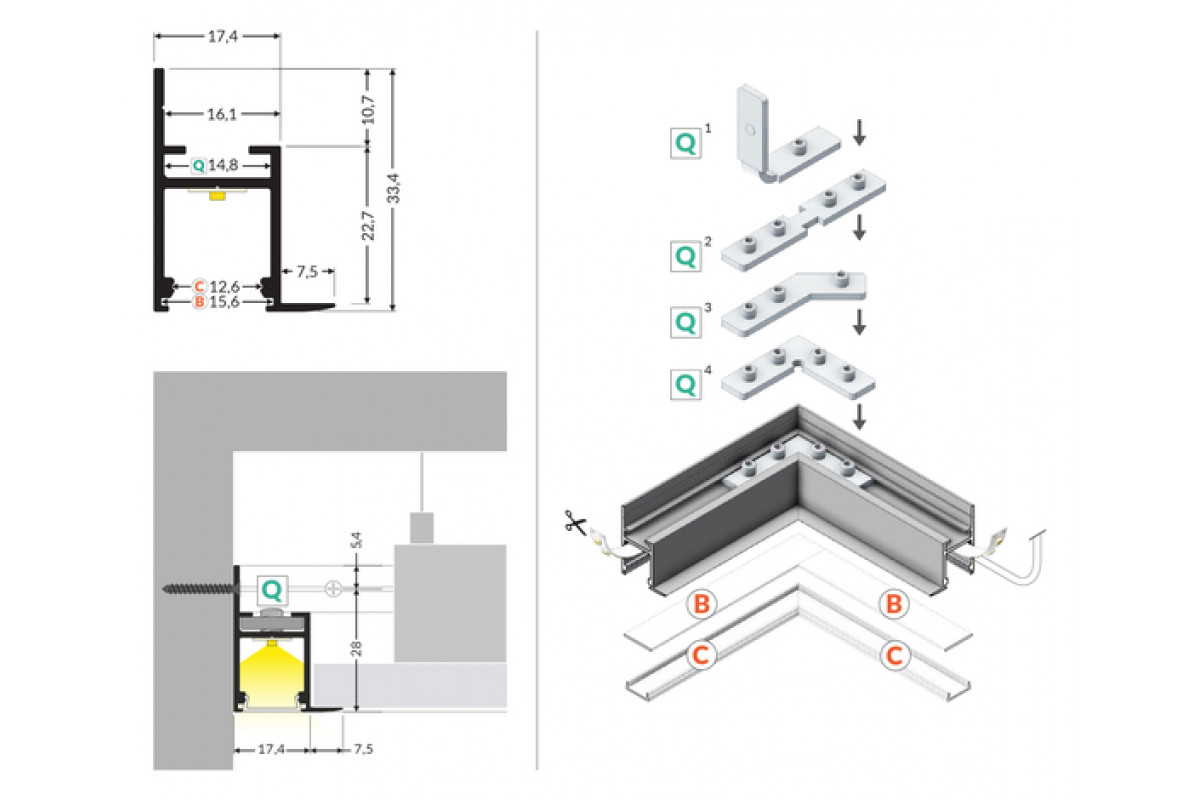 17,4

16,1

10,7

Q 14,8

22,7

33,4

7,5

C 12,6

B 15,6

5,4

Q

28

17,4

7,5

Q 1

Q 2

Q 3

Q 4

B

B

C

C