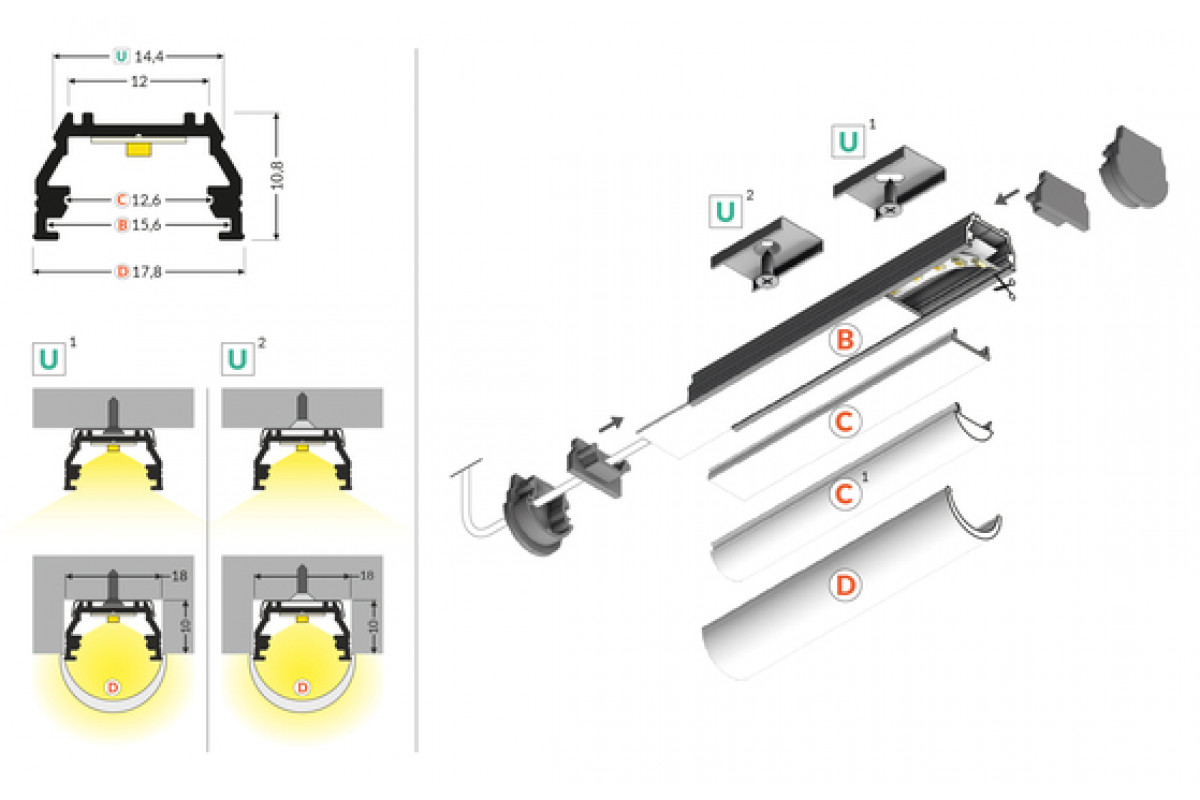 U 14,4
12
10,8
C 12,6
B 15,6
D 17,8

U $^1$
U $^2$

18
10
D
18
10
D

U $^1$
U $^2$
B
C
C $^1$
D