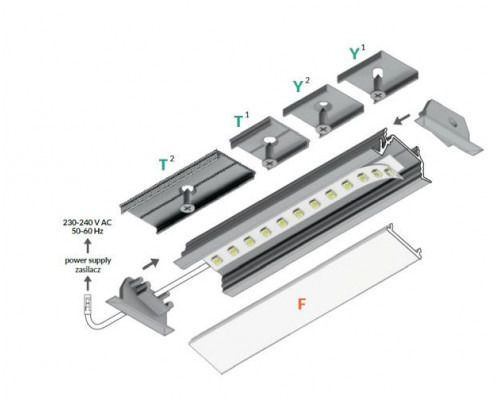 $Y^1$

$Y^2$

$T^1$

$T^2$

230-240 V AC
50-60 Hz

power supply
zasilacz

F