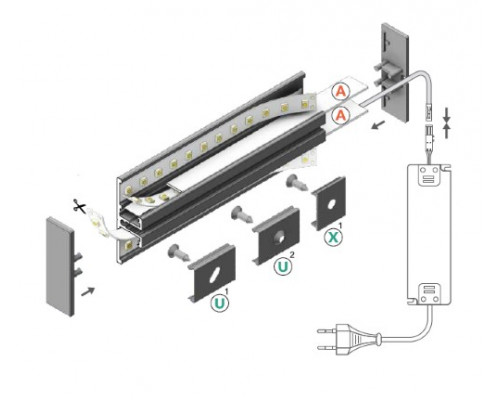 A
A
X
1
U
2
U
1