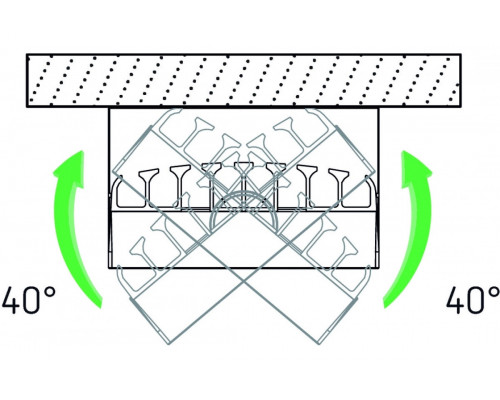 40°

40°