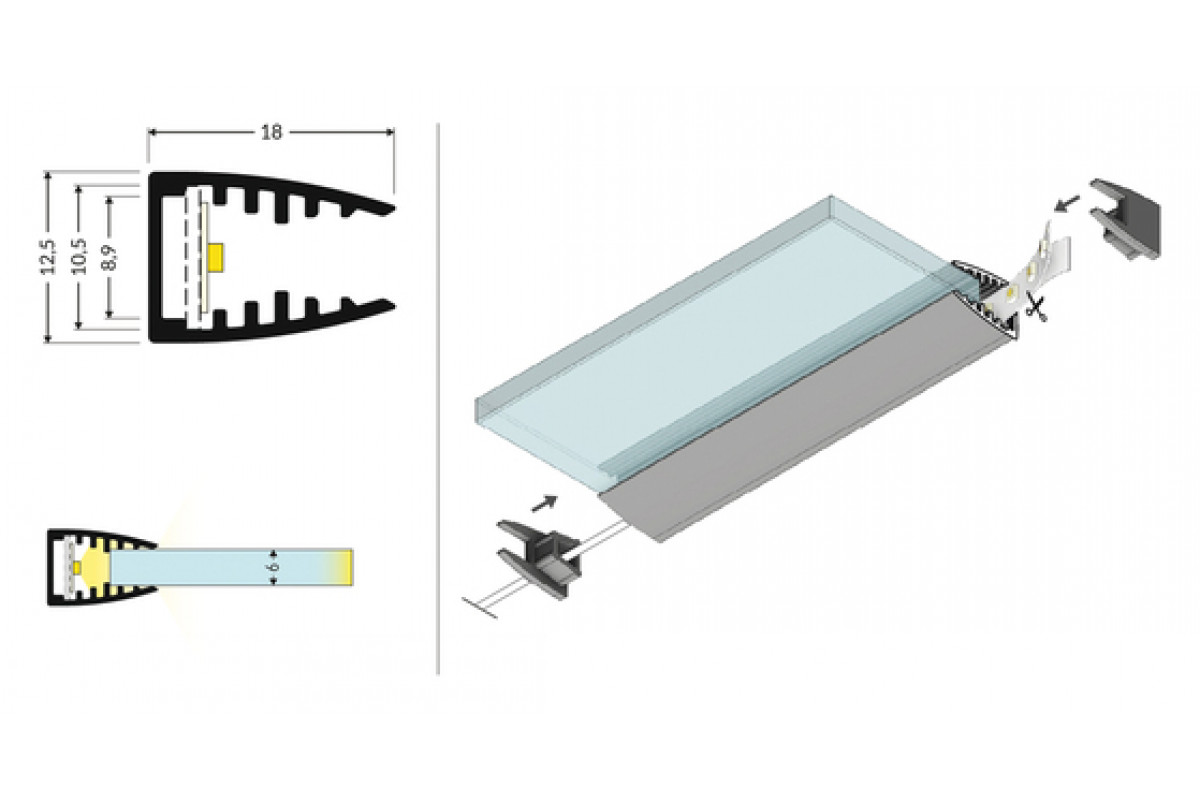 18

12,5

10,5

8,9

6