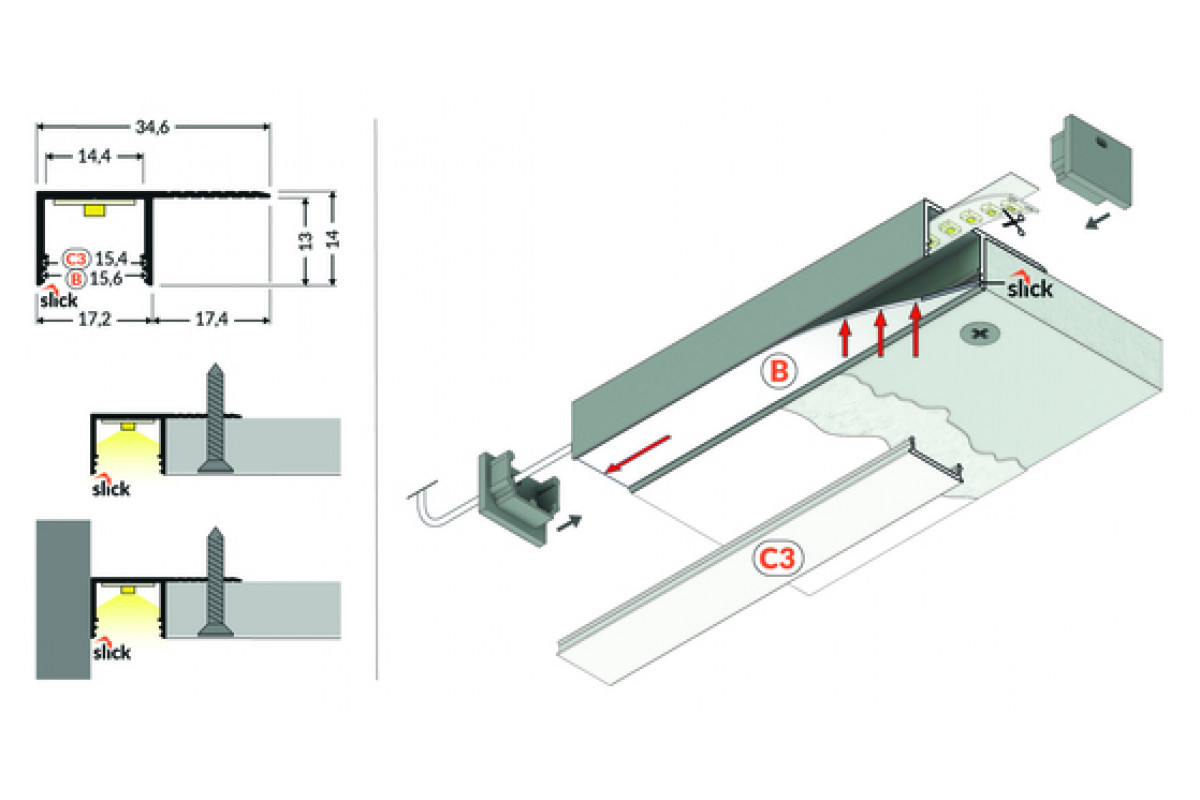 34,6
14,4
13
14
C3 15,4
B 15,6
slick
17,2
17,4
slick
slick
slick
B
C3