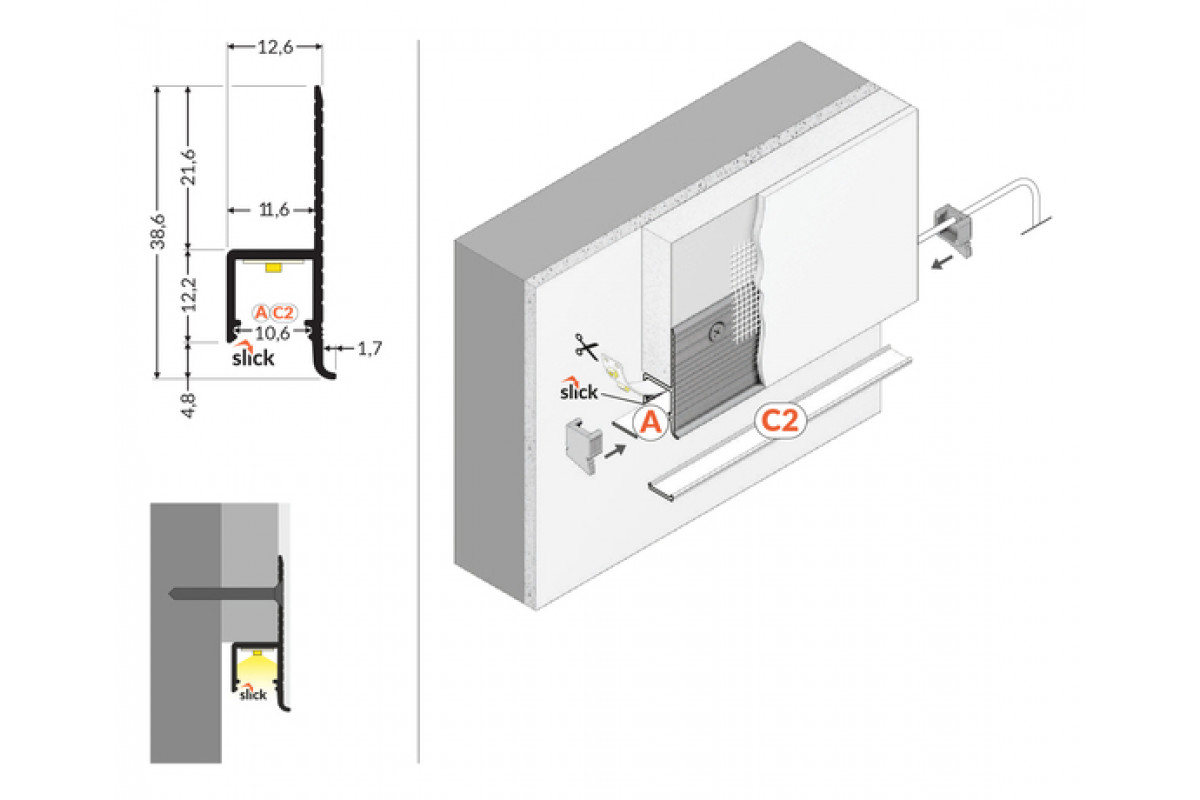 12,6

38,6

21,6

11,6

12,2

A C2

10,6

1,7

slick

4,8

slick

slick

A

C2