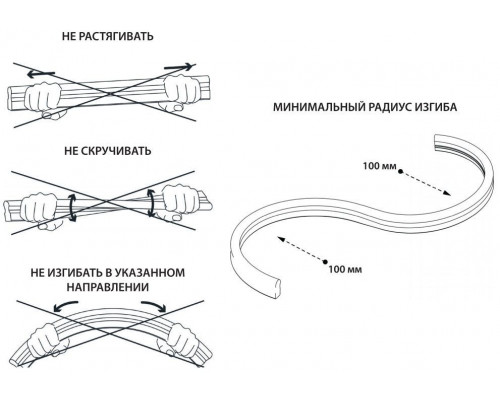 НЕ РАСТЯГИВАТЬ

НЕ СКРУЧИВАТЬ

НЕ ИЗГИБАТЬ В УКАЗАННОМ НАПРАВЛЕНИИ

МИНИМАЛЬНЫЙ РАДИУС ИЗГИБА

100 мм

100 мм