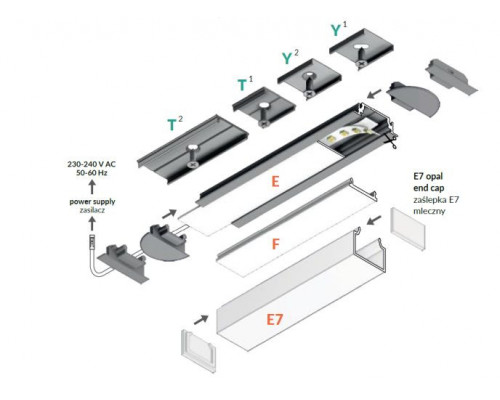 $Y^1$

$Y^2$

$T^1$

$T^2$

230-240 V AC
50-60 Hz

power supply
zasilacz

E

E7 opal
end cap
zaślepka E7
mleczny

F

E7