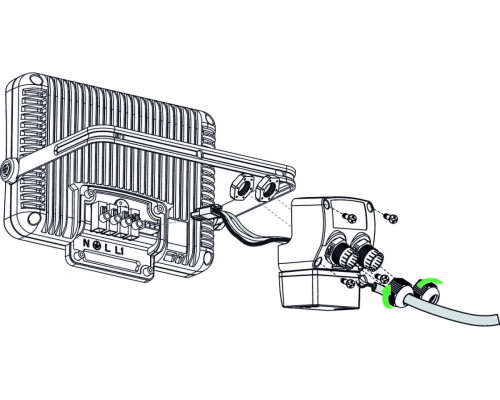 N L L1