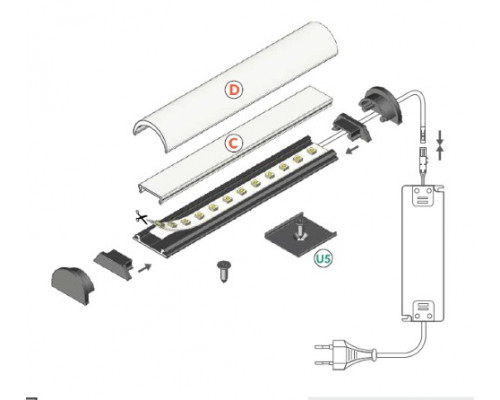 D

C

U5