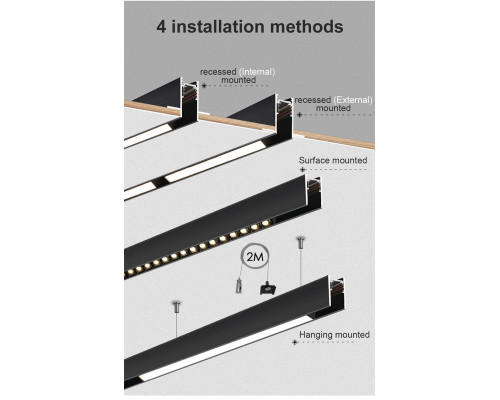 4 installation methods

recessed (Internal) mounted

recessed (External) mounted

Surface mounted

2M

Hanging mounted