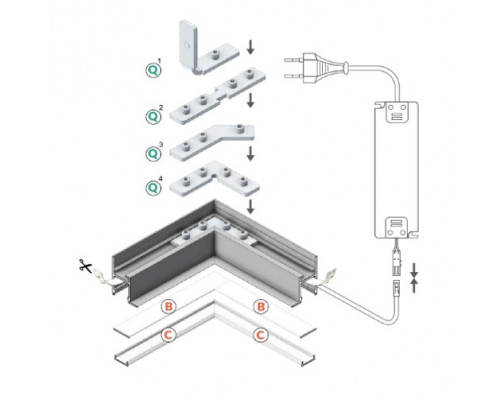 Q 1

Q 2

Q 3

Q 4

B B

C C