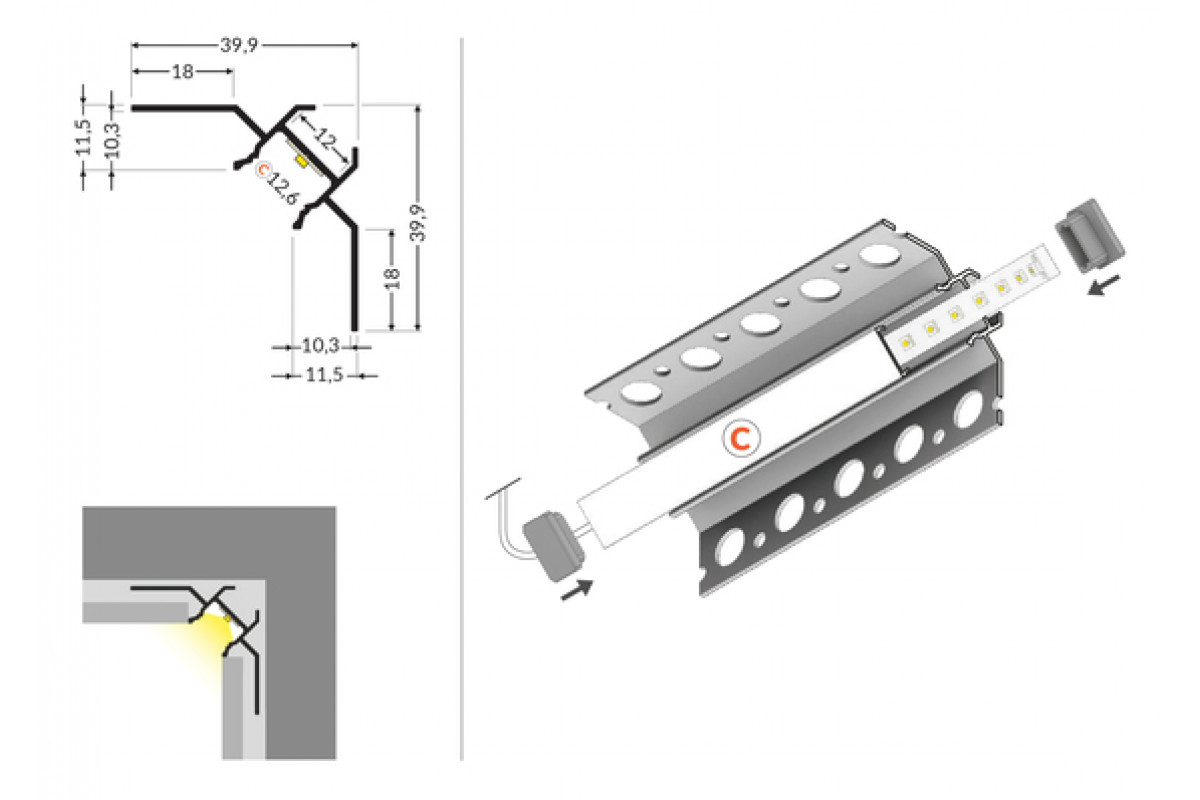 39,9
18
11,5
10,3
12
C
12,6
39,9
18
10,3
11,5
C